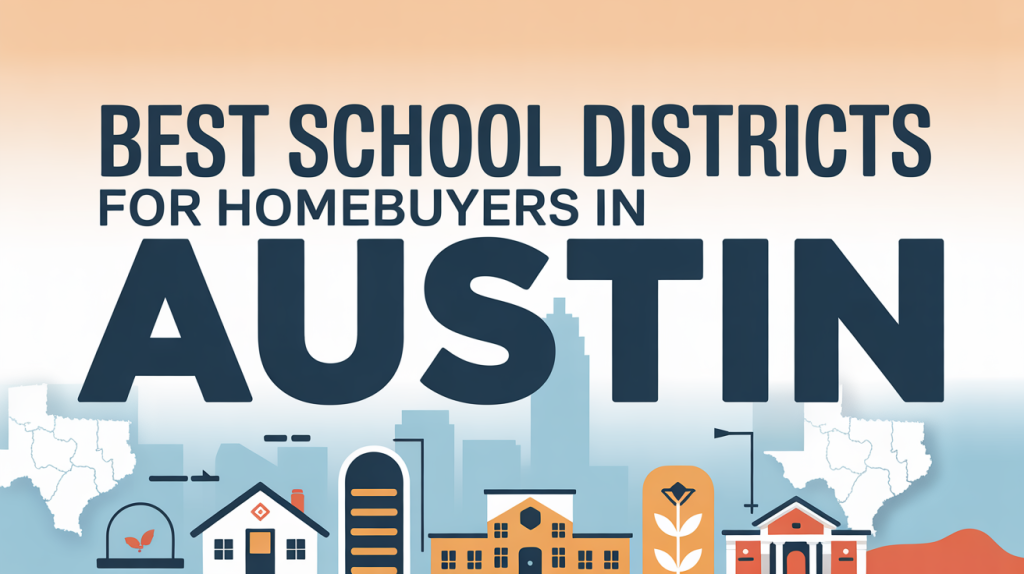 BEST SCHOOL DISTRICTS
FOR HOMEBUYERS IN
AUSTIN